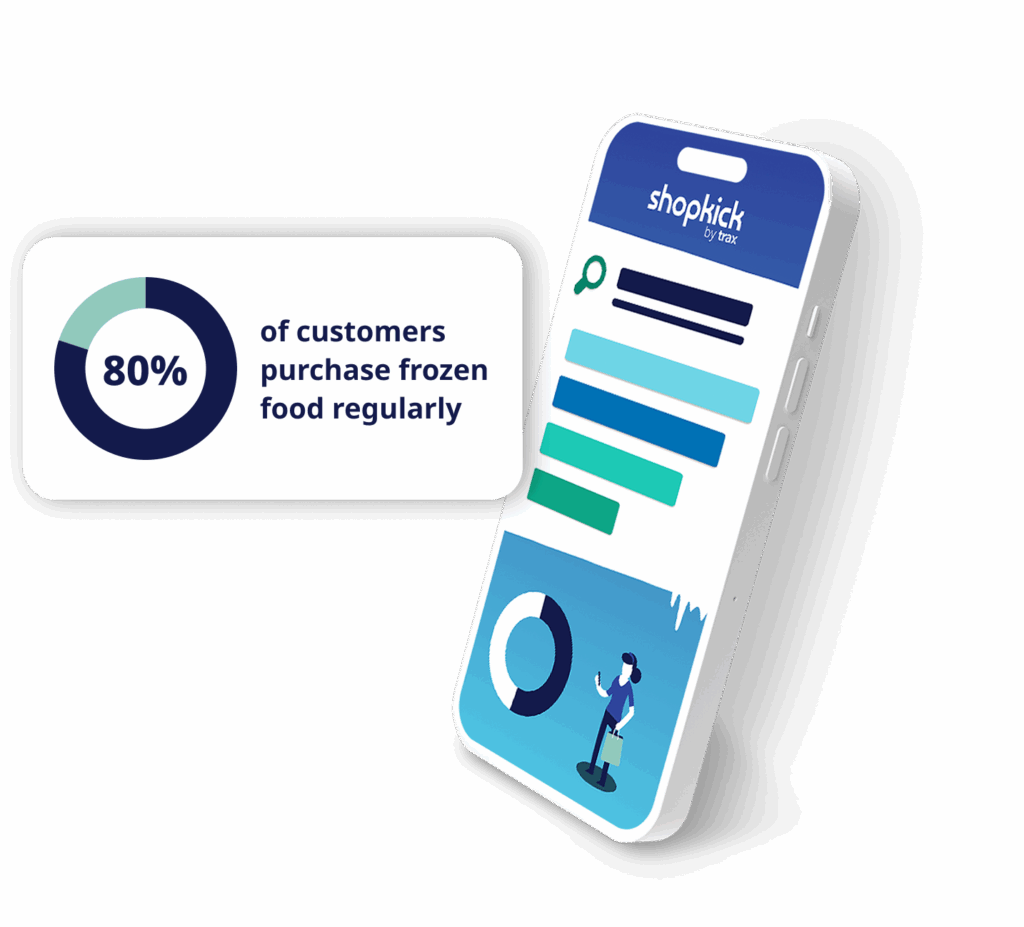 80%

of customers purchase frozen food regularly

shopkick
by trax